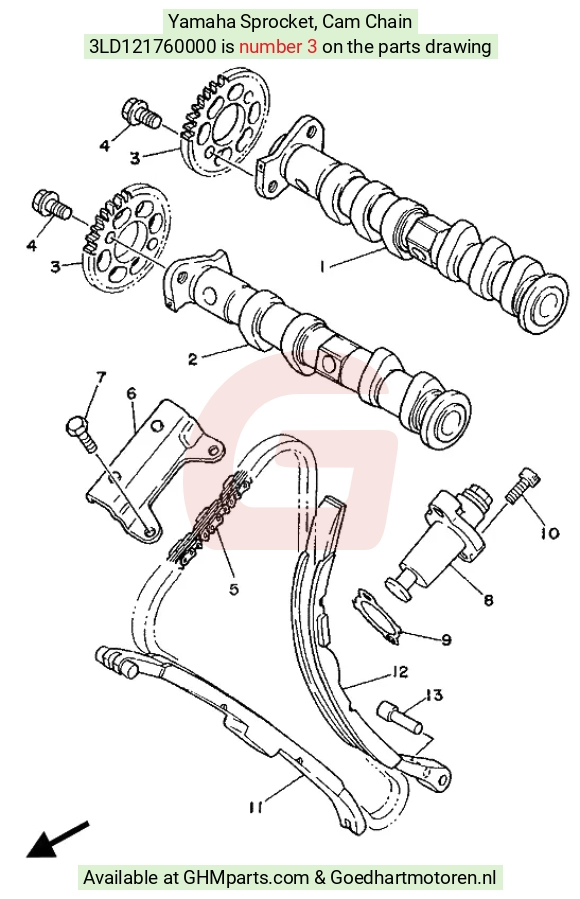 Yamaha Sprocket, Cam Chain
3LD121760000 is number 3 on the parts drawing

4
3
4
3
1
2
7
6
5
10
8
9
12
13
11

Available at GHMparts.com & Goedhartmotoren.nl